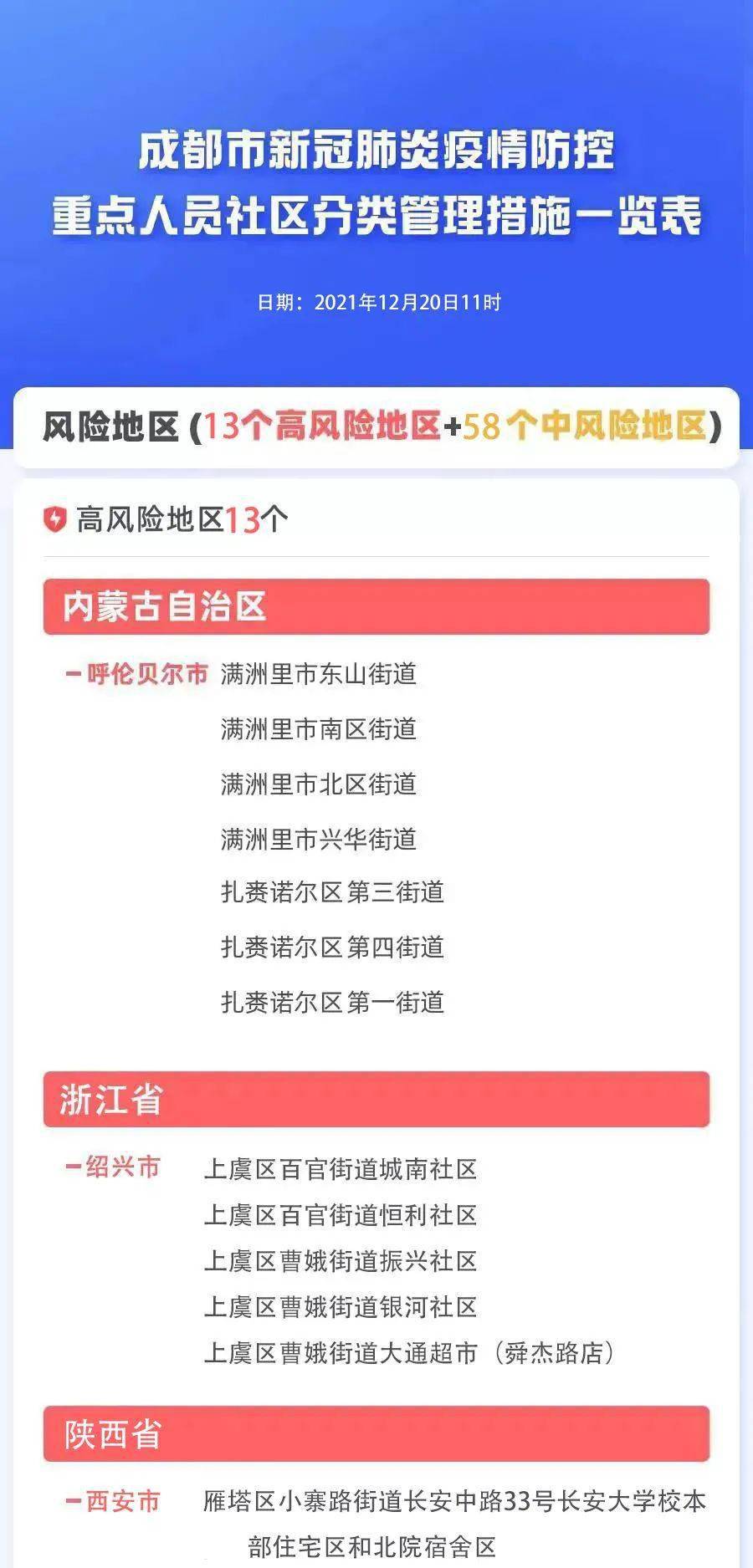 成都市新冠肺炎疫情防控
重点人员社区分类管理措施一览表

日期：2021年12月20日11时

风险地区（13个高风险地区+58个中风险地区）

高风险地区13个

内蒙古自治区

- 呼伦贝尔市 满洲里市东山街道
满洲里市南区街道
满洲里市北区街道
满洲里市兴华街道
扎赉诺尔区第三街道
扎赉诺尔区第四街道
扎赉诺尔区第一街道

浙江省

- 绍兴市 上虞区百官街道城南社区
上虞区百官街道恒利社区
上虞区曹娥街道振兴社区
上虞区曹娥街道银河社区
上虞区曹娥街道大通超市（舜杰路店）

陕西省

- 西安市 雁塔区小寨路街道长安中路33号长安大学校本部住宅区和北院宿舍区